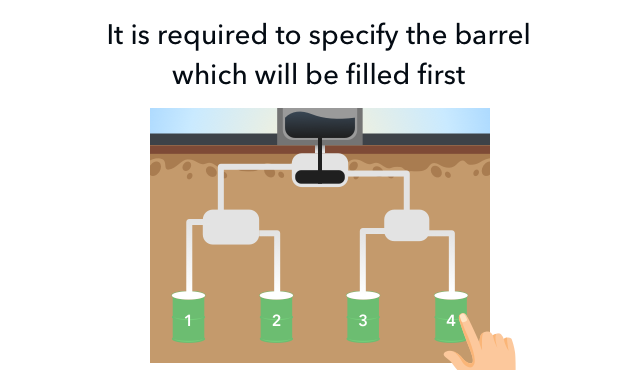 It is required to specify the barrel which will be filled first

1

2

3

4