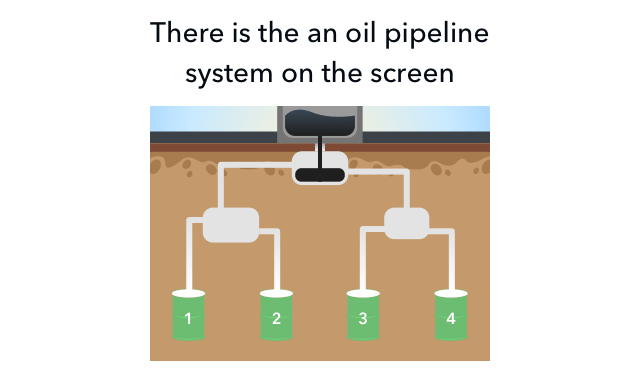 There is the an oil pipeline system on the screen

1
2
3
4